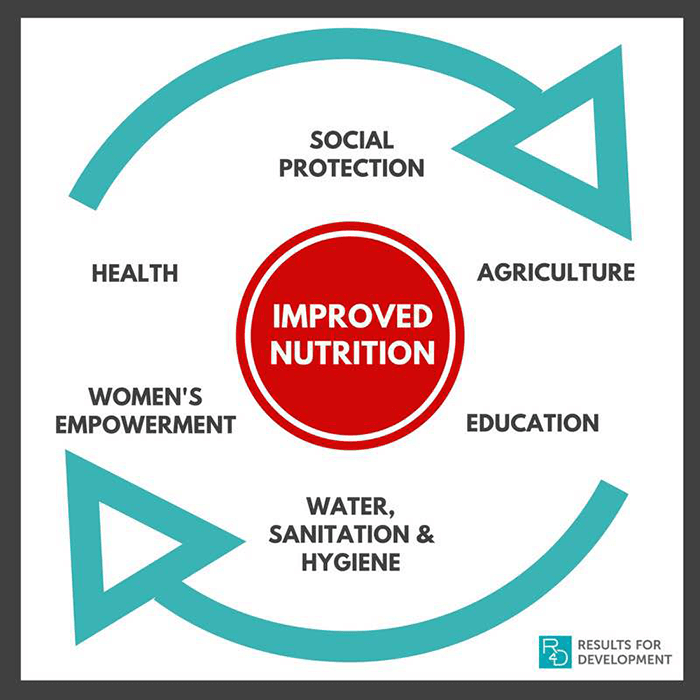 SOCIAL PROTECTION

HEALTH

AGRICULTURE

IMPROVED NUTRITION

WOMEN'S EMPOWERMENT

EDUCATION

WATER, SANITATION & HYGIENE

R4D RESULTS FOR DEVELOPMENT